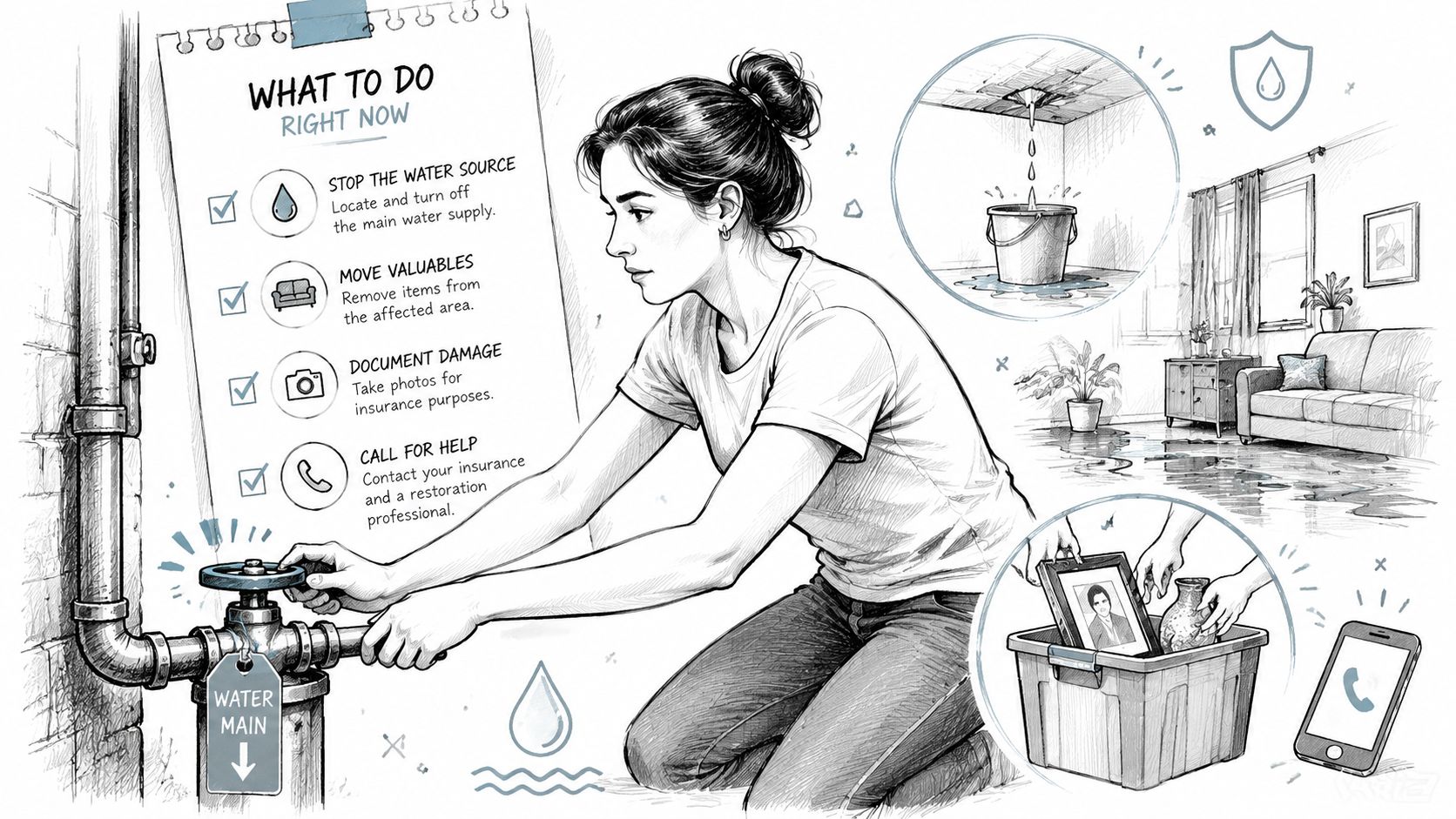 WHAT TO DO
RIGHT NOW

STOP THE WATER SOURCE
Locate and turn off the main water supply.

MOVE VALUABLES
Remove items from the affected area.

DOCUMENT DAMAGE
Take photos for insurance purposes.

CALL FOR HELP
Contact your insurance and a restoration professional.

WATER MAIN